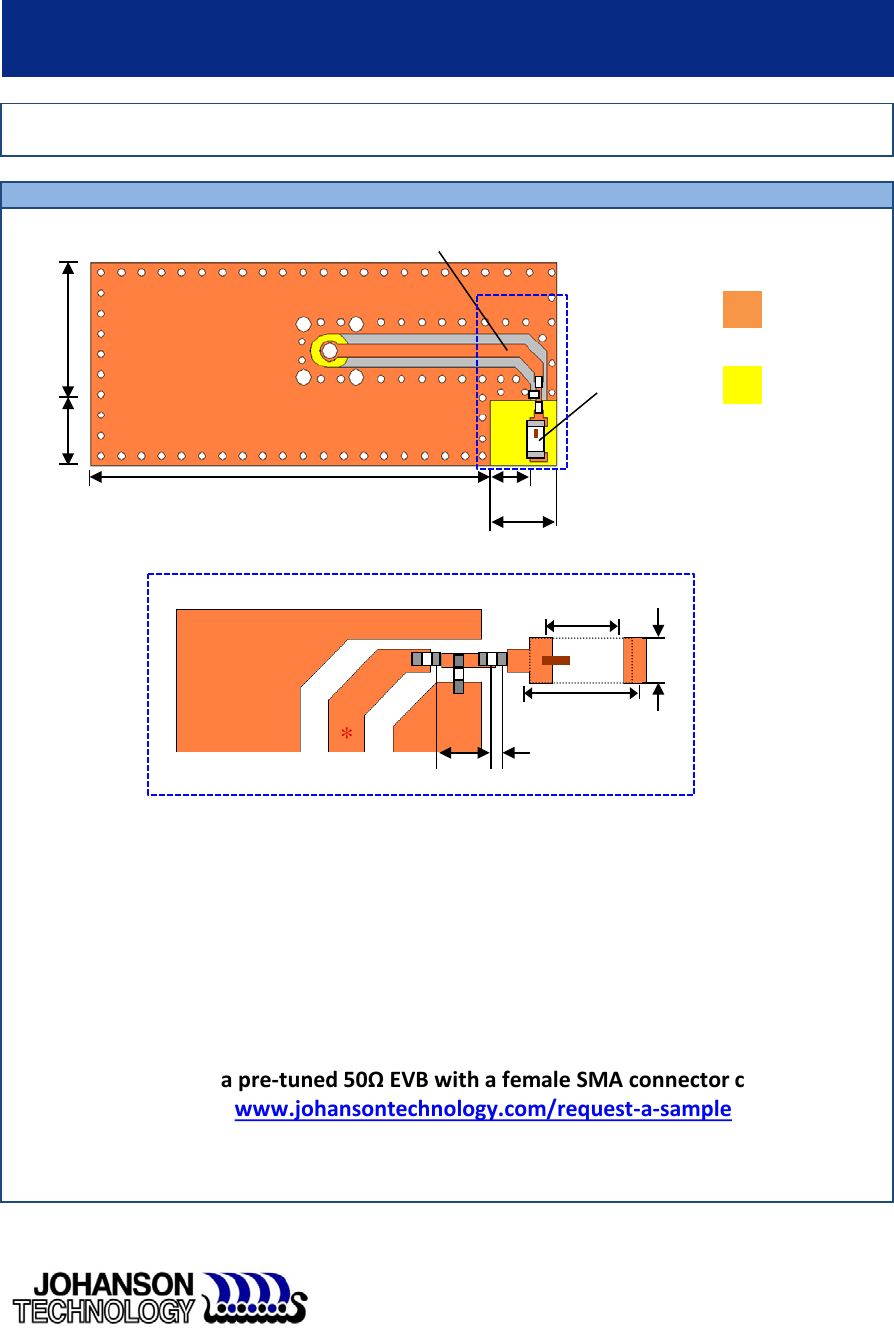 *

a pre-tuned 50Ω EVB with a female SMA connector c
www.johansontechnology.com/request-a-sample

JOHANSON
TECHNOLOGY