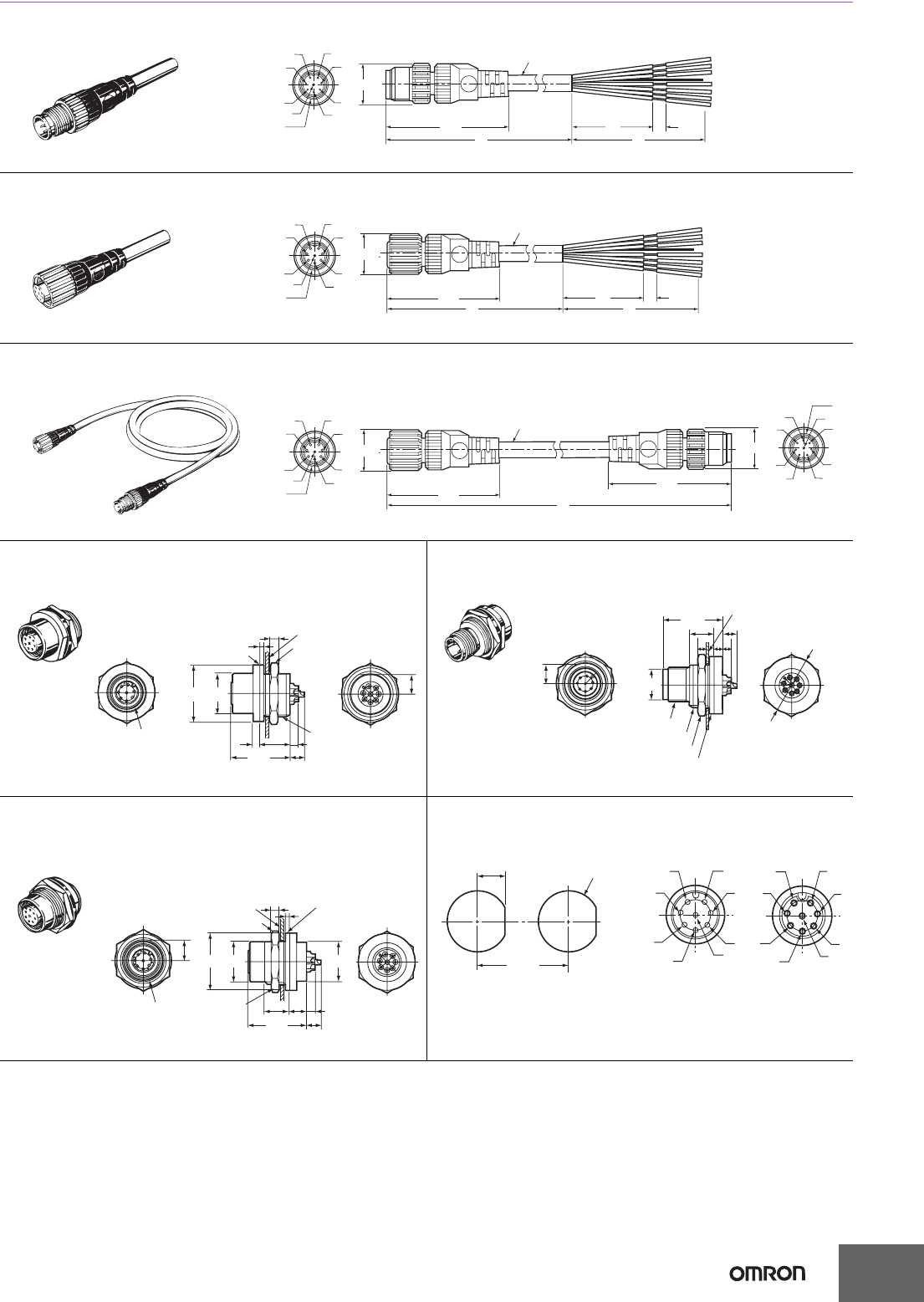 OMRON