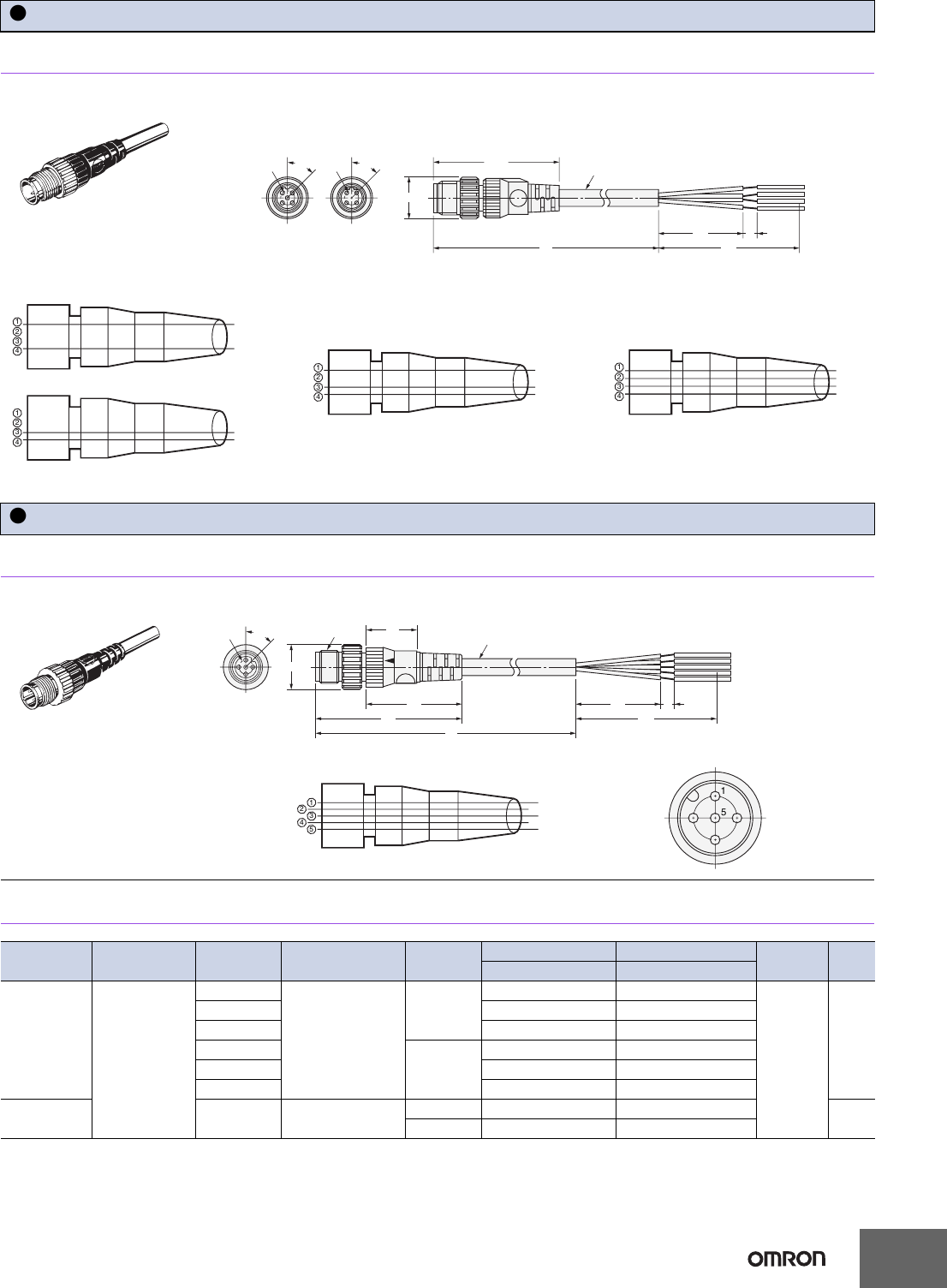 ①
②
③
④

①
②
③
④

①
②
③
④

①
②
③
④

①
②
③
④
⑤

1
5

OMRON