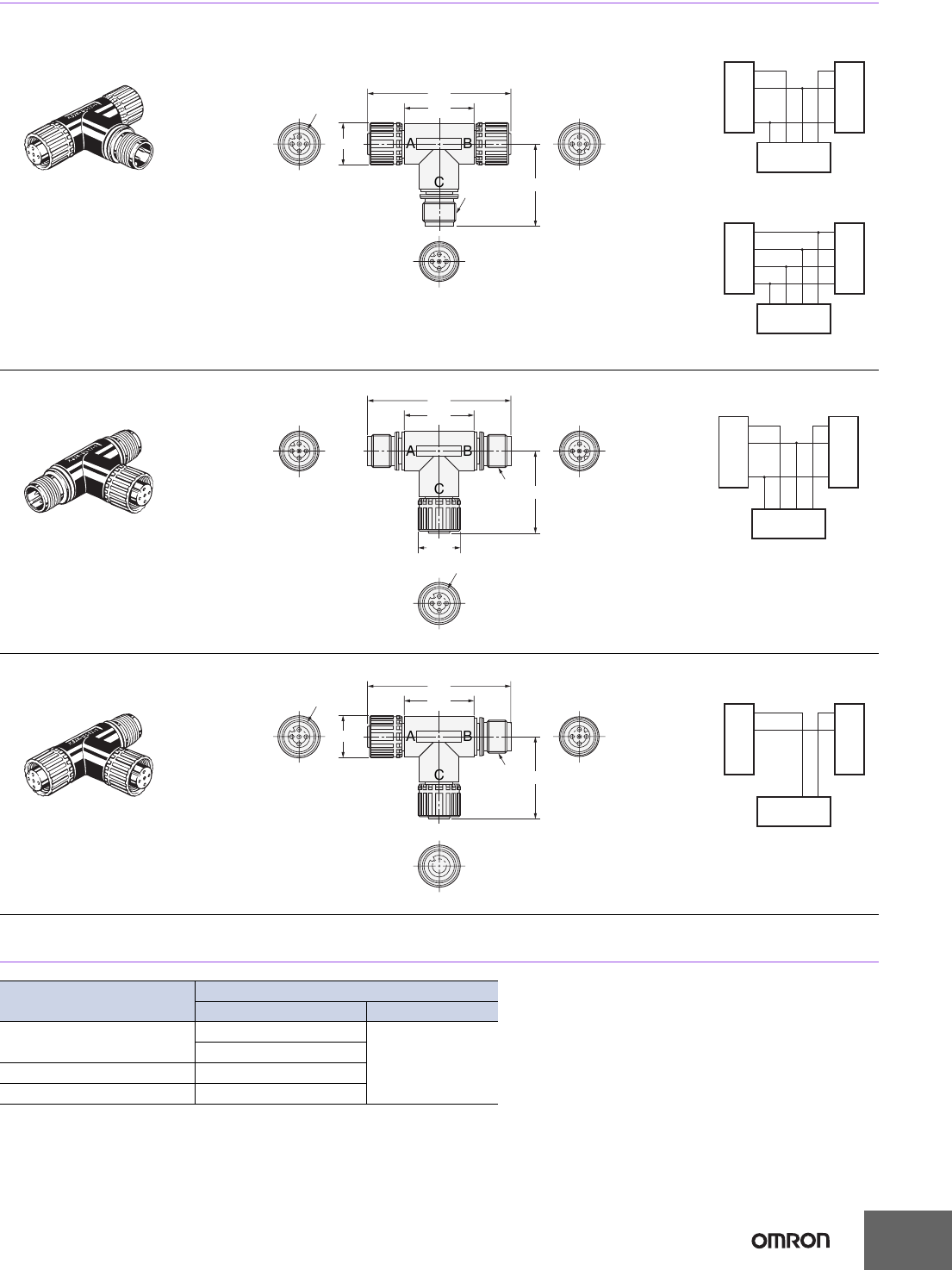 A
B
C

A
B
C

A
B
C

OMRON